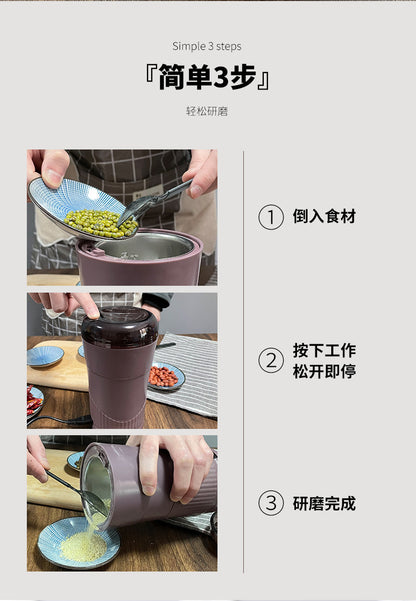 Simple 3 steps

『简单3步』

轻松研磨

① 倒入食材

② 按下工作
松开即停

③ 研磨完成