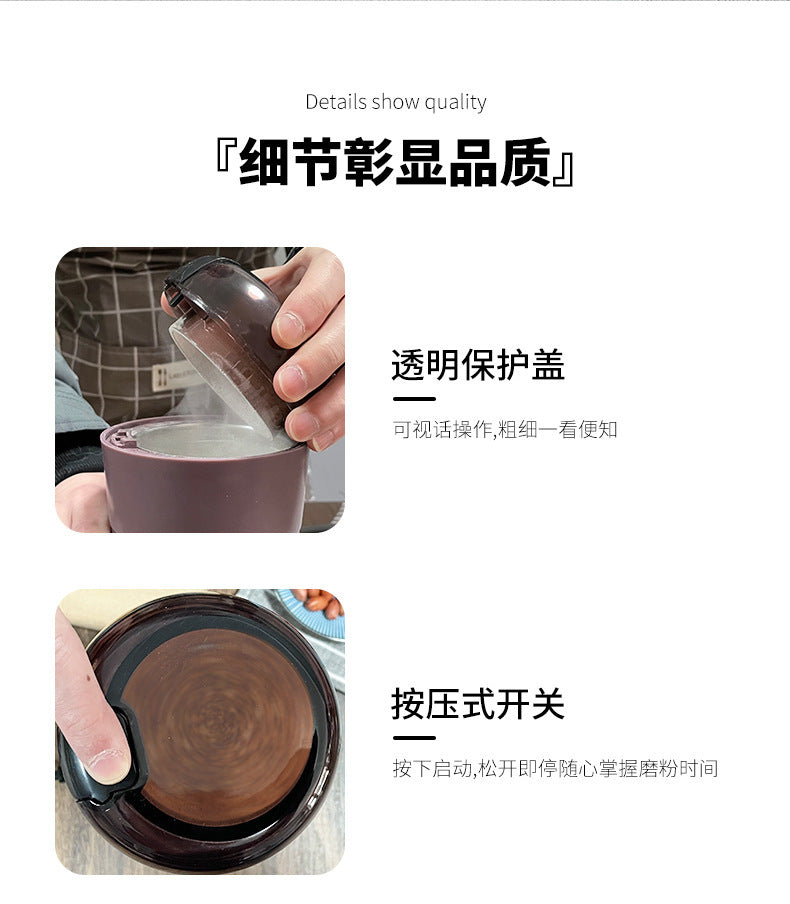 Details show quality

『细节彰显品质』

透明保护盖

可视话操作,粗细一看便知

按压式开关

按下启动,松开即停随心掌握磨粉时间