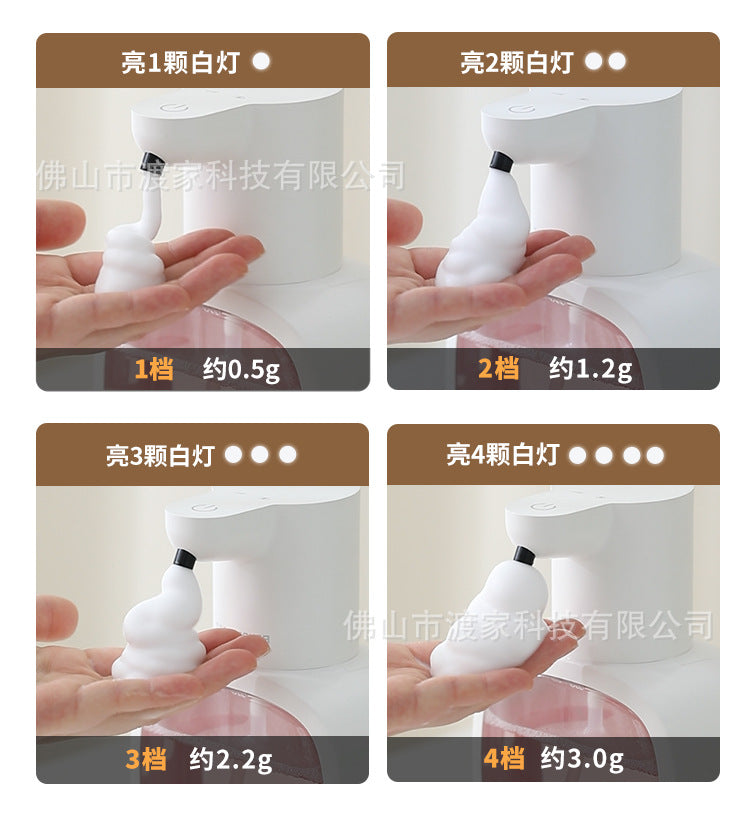 亮1颗白灯

佛山市渡家科技有限公司

1档 约0.5g

亮2颗白灯

2档 约1.2g

亮3颗白灯

3档 约2.2g

亮4颗白灯

佛山市渡家科技有限公司

4档 约3.0g