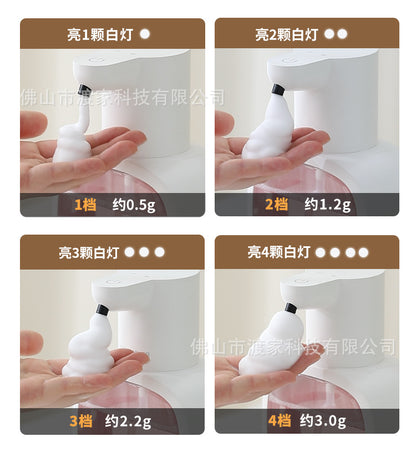 亮1颗白灯

佛山市渡家科技有限公司

1档 约0.5g

亮2颗白灯

2档 约1.2g

亮3颗白灯

3档 约2.2g

亮4颗白灯

佛山市渡家科技有限公司

4档 约3.0g